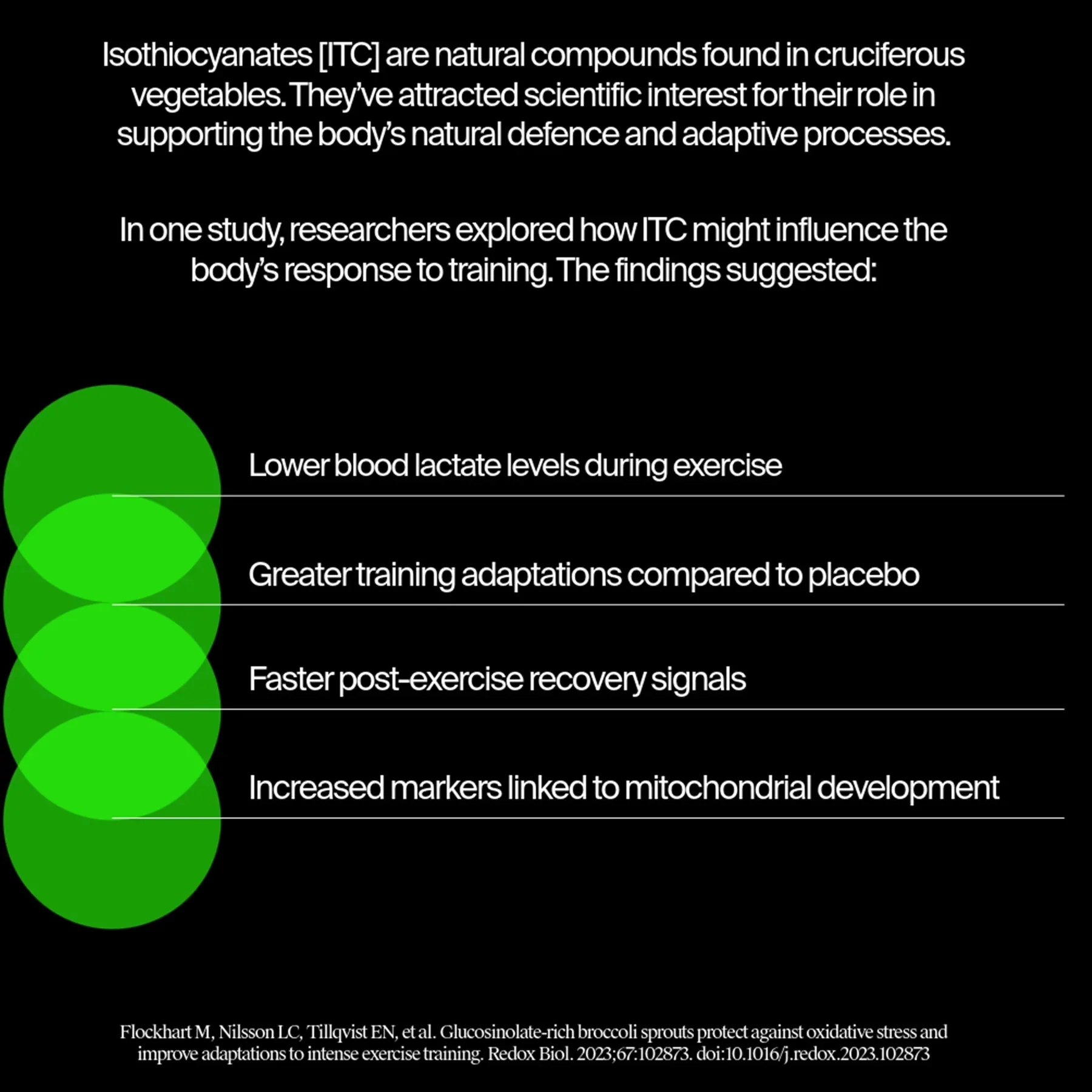 Isothiocyanates [ITC] are natural compounds found in cruciferous vegetables. They've attracted scientific interest for their role in supporting the body's natural defence and adaptive processes.

In one study, researchers explored how ITC might influence the body's response to training. The findings suggested:

Lower blood lactate levels during exercise

Greater training adaptations compared to placebo

Faster post-exercise recovery signals

Increased markers linked to mitochondrial development

Flockhart M, Nilsson LC, Tillqvist EN, et al. Glucosinolate-rich broccoli sprouts protect against oxidative stress and improve adaptations to intense exercise training. Redox Biol. 2023;67:102873. doi:10.1016/j.redox.2023.102873